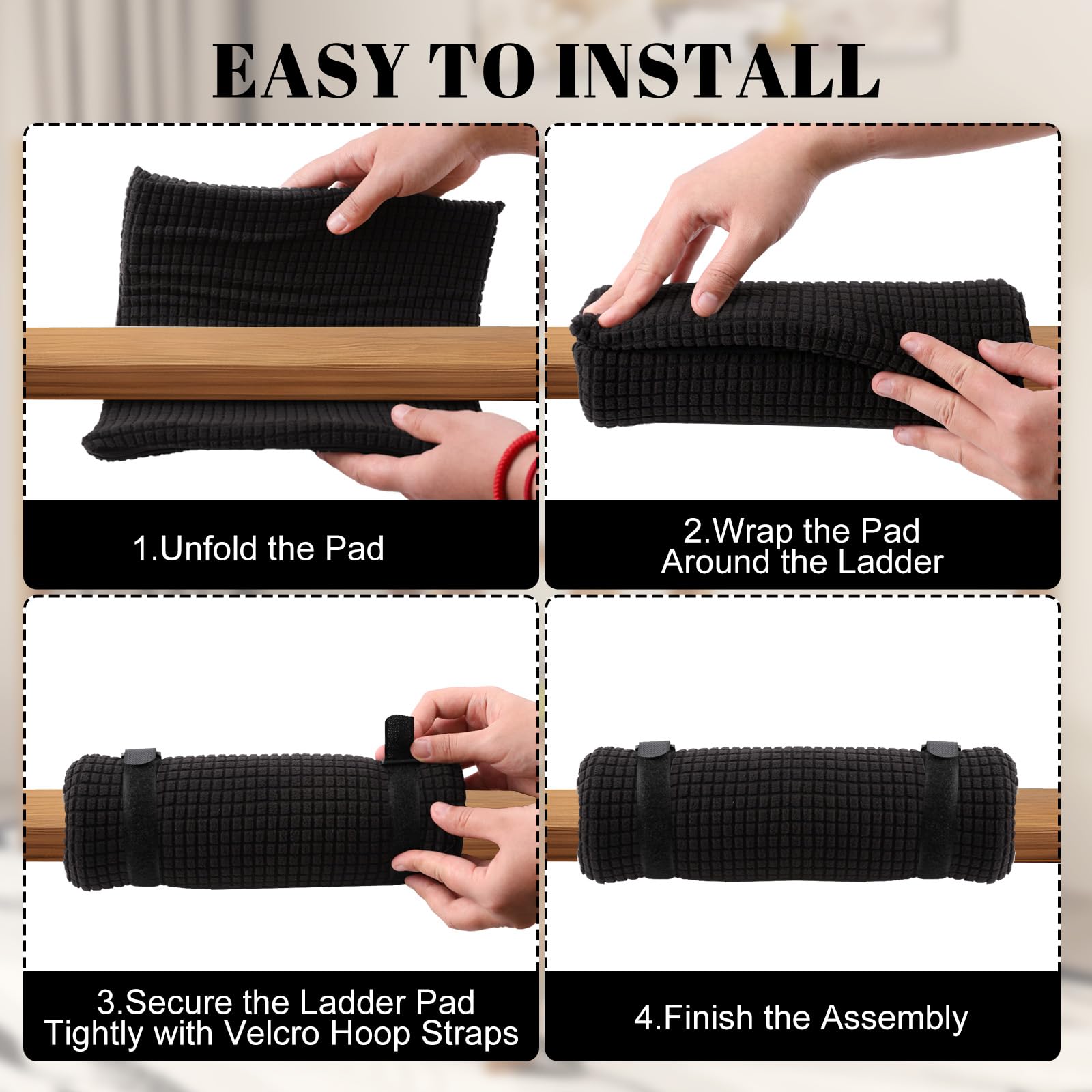 EASY TO INSTALL

1.Unfold the Pad

2.Wrap the Pad Around the Ladder

3.Secure the Ladder Pad Tightly with Velcro Hoop Straps

4.Finish the Assembly