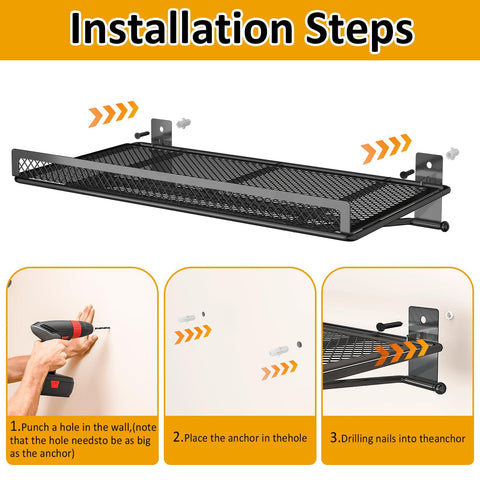 Installation Steps

1.Punch a hole in the wall,(note that the hole needsto be as big as the anchor)

2.Place the anchor in thehole

3.Drilling nails into theanchor