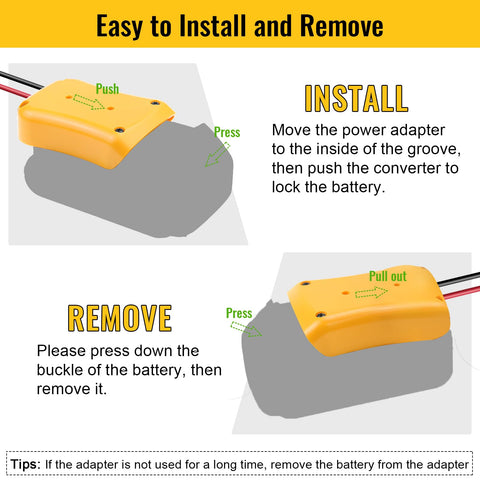 Easy to Install and Remove

Push

Press

INSTALL

Move the power adapter to the inside of the groove, then push the converter to lock the battery.

Pull out

Press

REMOVE

Please press down the buckle of the battery, then remove it.

Tips: If the adapter is not used for a long time, remove the battery from the adapter