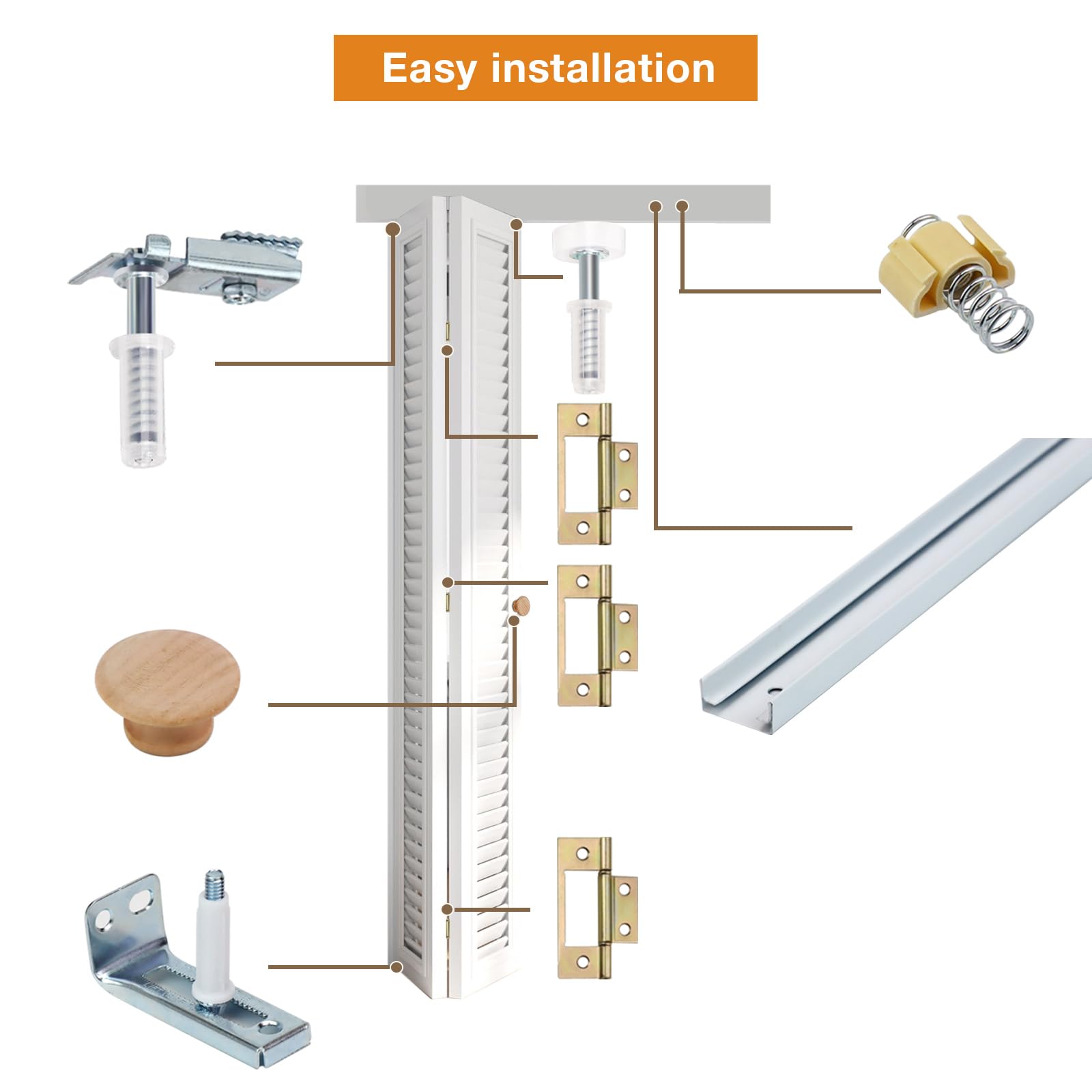 Easy installation