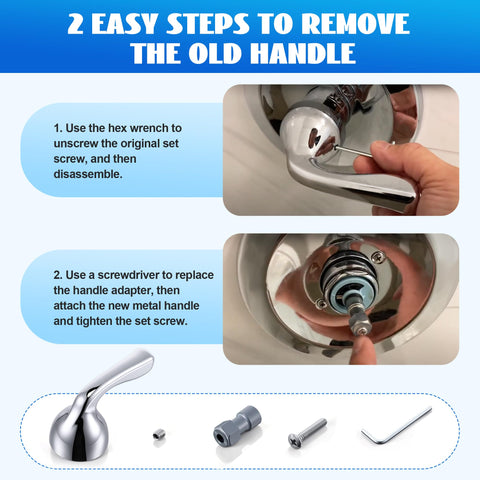 2 EASY STEPS TO REMOVE THE OLD HANDLE

1. Use the hex wrench to unscrew the original set screw, and then disassemble.

2. Use a screwdriver to replace the handle adapter, then attach the new metal handle and tighten the set screw.