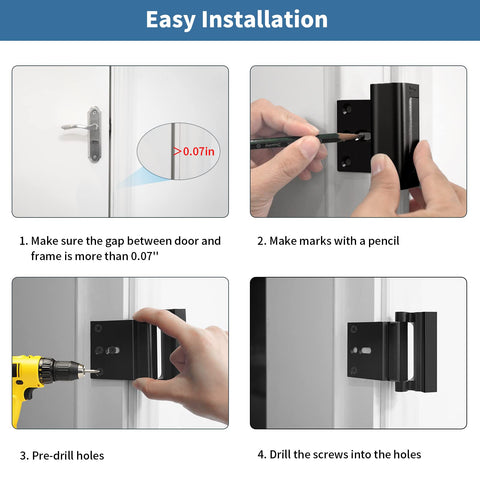 Easy Installation

>0.07in

1. Make sure the gap between door and frame is more than 0.07''

2. Make marks with a pencil

3. Pre-drill holes

4. Drill the screws into the holes