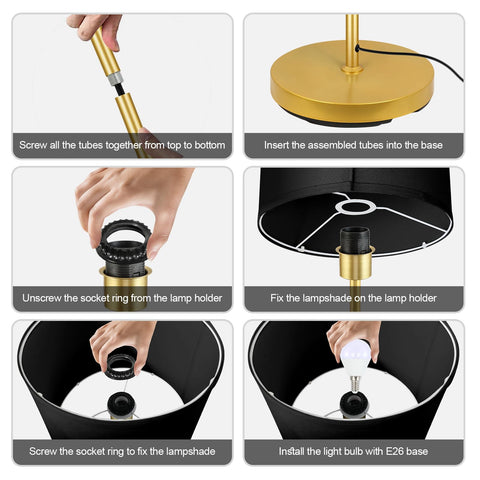 Screw all the tubes together from top to bottom

Insert the assembled tubes into the base

Unscrew the socket ring from the lamp holder

Fix the lampshade on the lamp holder

Screw the socket ring to fix the lampshade

Install the light bulb with E26 base