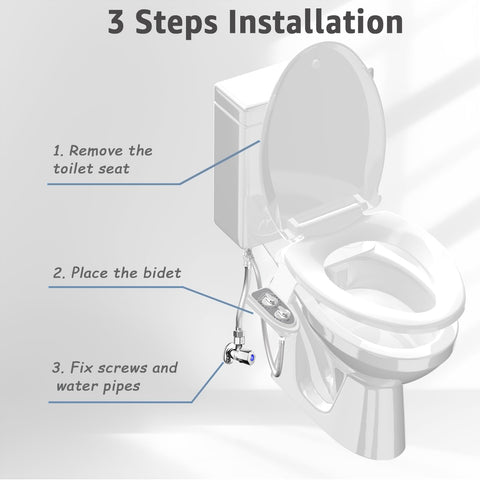 3 Steps Installation

1. Remove the toilet seat

2. Place the bidet

3. Fix screws and water pipes