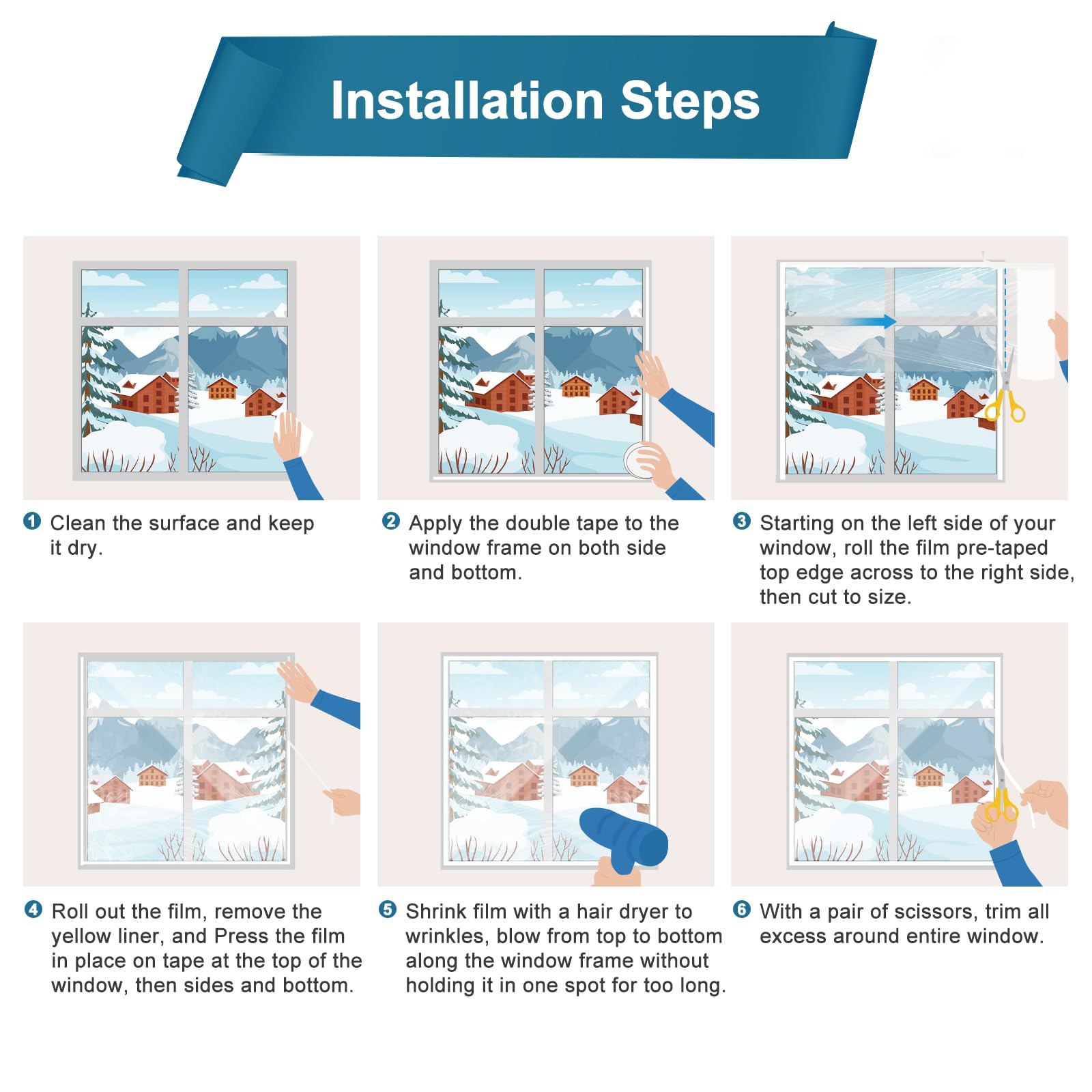 Installation Steps

1 Clean the surface and keep it dry.

2 Apply the double tape to the window frame on both side and bottom.

3 Starting on the left side of your window, roll the film pre-taped top edge across to the right side, then cut to size.

4 Roll out the film, remove the yellow liner, and Press the film in place on tape at the top of the window, then sides and bottom.

5 Shrink film with a hair dryer to wrinkles, blow from top to bottom along the window frame without holding it in one spot for too long.

6 With a pair of scissors, trim all excess around entire window.