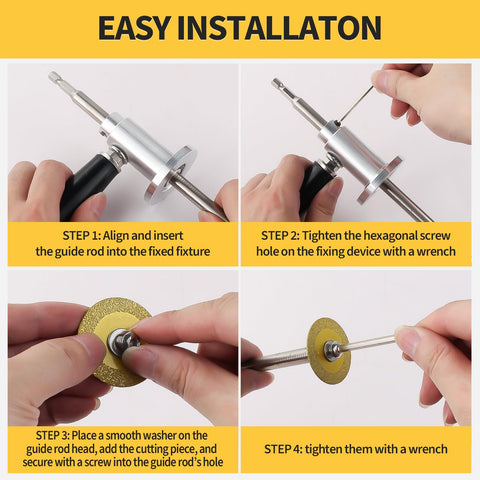 EASY INSTALLATON

STEP 1: Align and insert the guide rod into the fixed fixture

STEP 2: Tighten the hexagonal screw hole on the fixing device with a wrench

STEP 3: Place a smooth washer on the guide rod head, add the cutting piece, and secure with a screw into the guide rod's hole

STEP 4: tighten them with a wrench