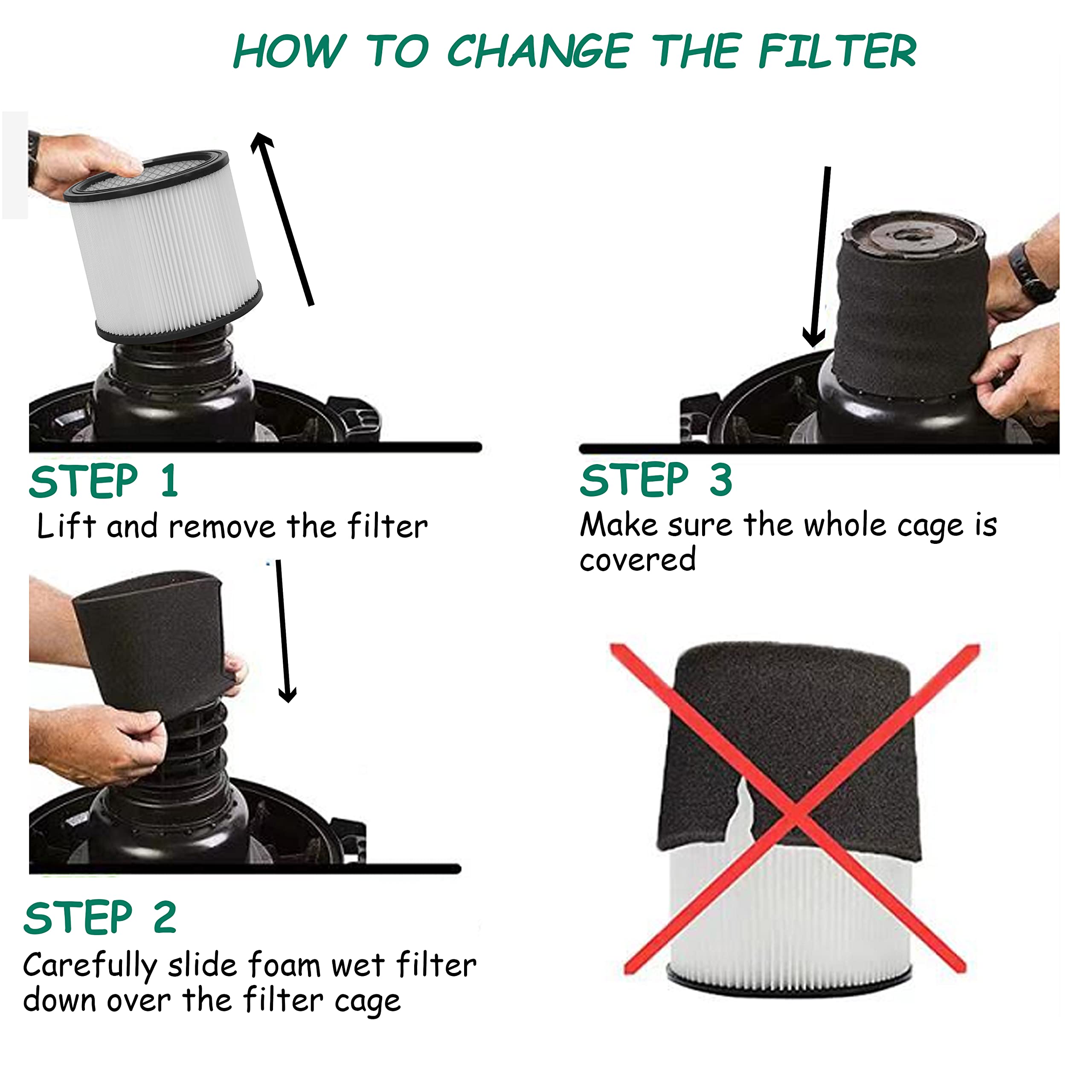 HOW TO CHANGE THE FILTER

STEP 1
Lift and remove the filter

STEP 2
Carefully slide foam wet filter down over the filter cage

STEP 3
Make sure the whole cage is covered