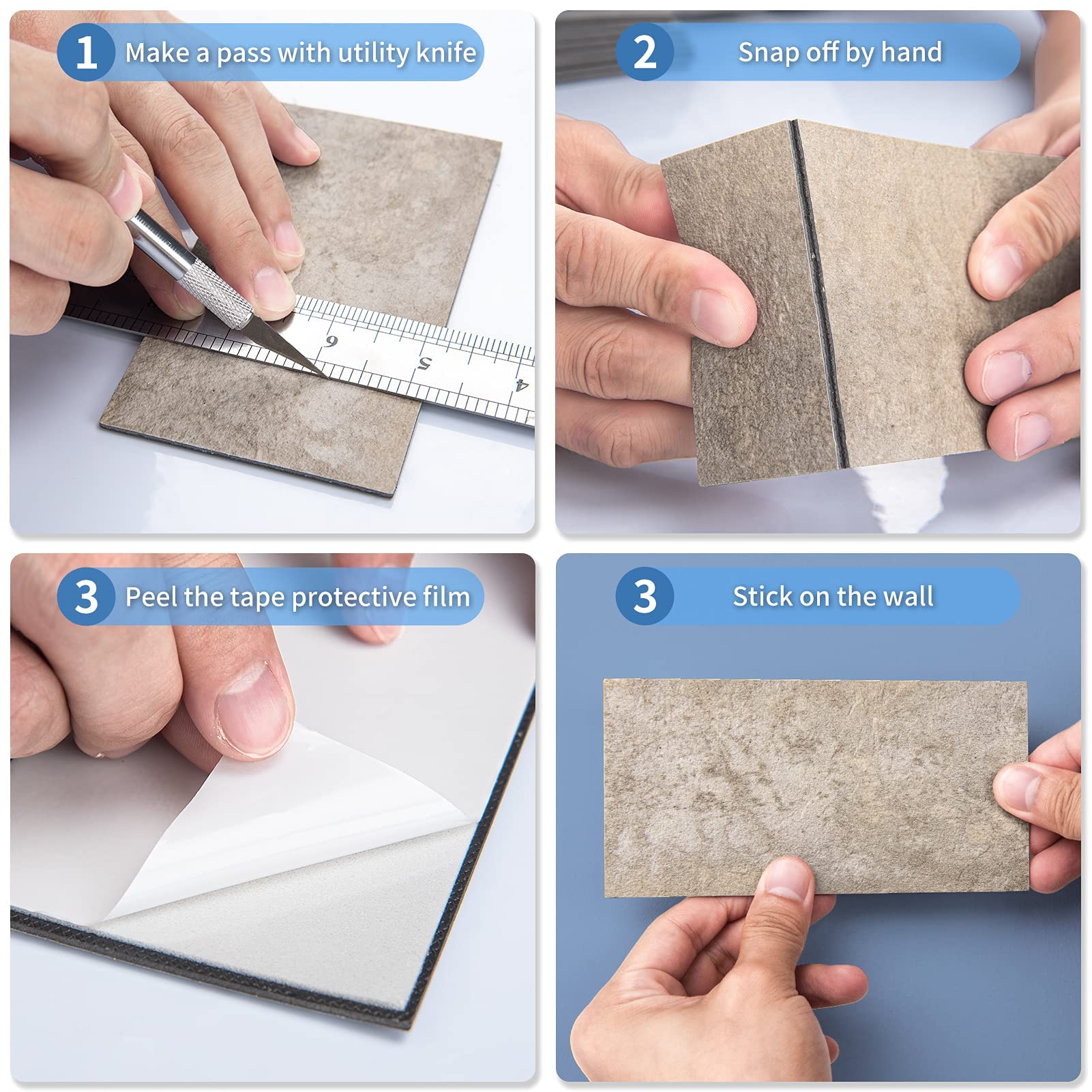 1 Make a pass with utility knife

6 5 4

2 Snap off by hand

3 Peel the tape protective film

3 Stick on the wall