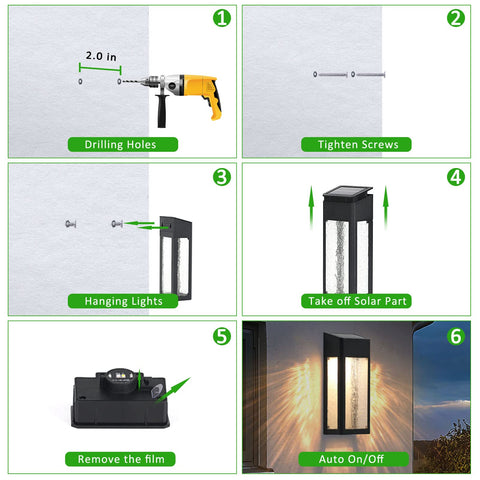 1
2.0 in
Drilling Holes

2
Tighten Screws

3
Hanging Lights

4
Take off Solar Part

5
Remove the film

6
Auto On/Off