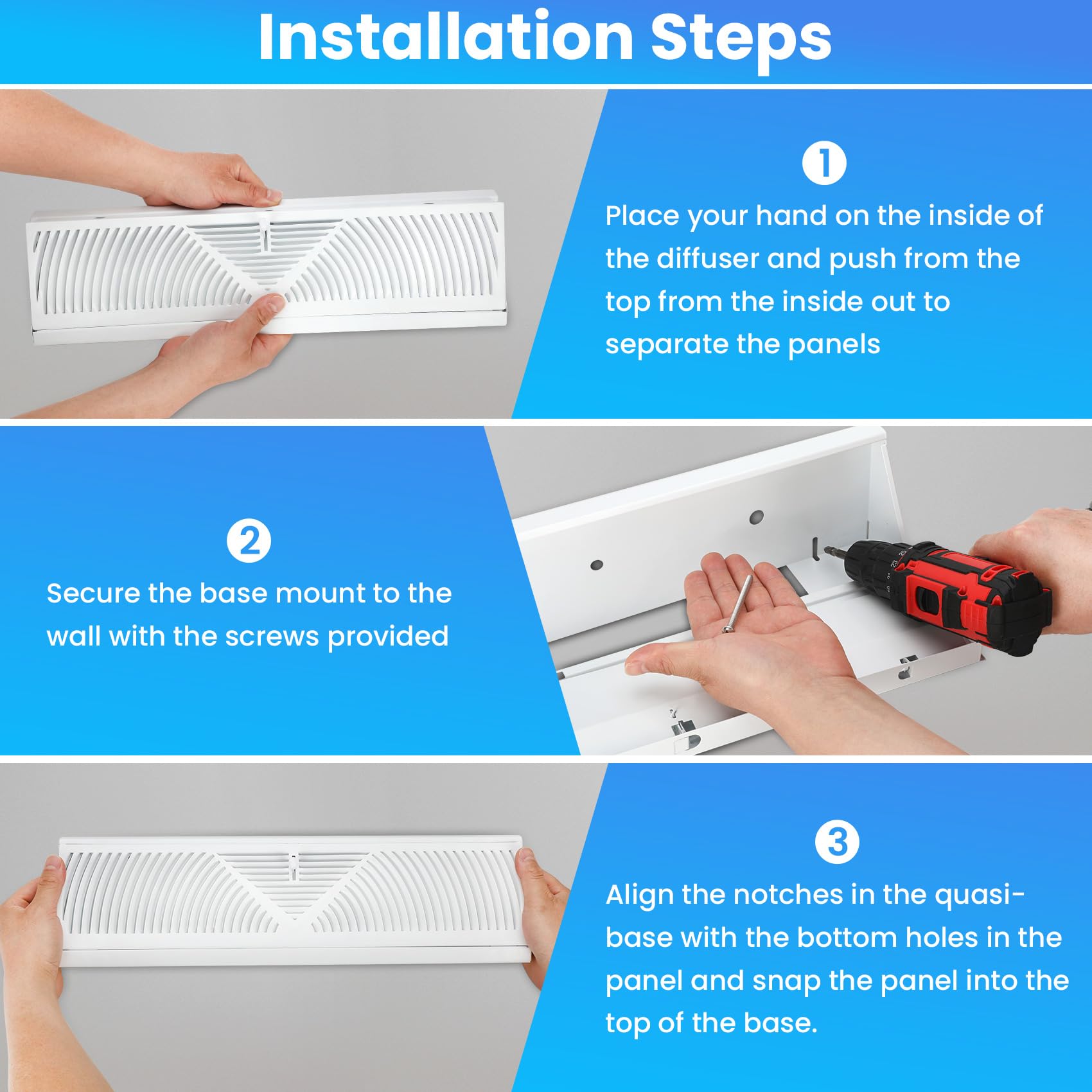 Installation Steps

1

Place your hand on the inside of the diffuser and push from the top from the inside out to separate the panels

2

Secure the base mount to the wall with the screws provided

3

Align the notches in the quasi-base with the bottom holes in the panel and snap the panel into the top of the base.