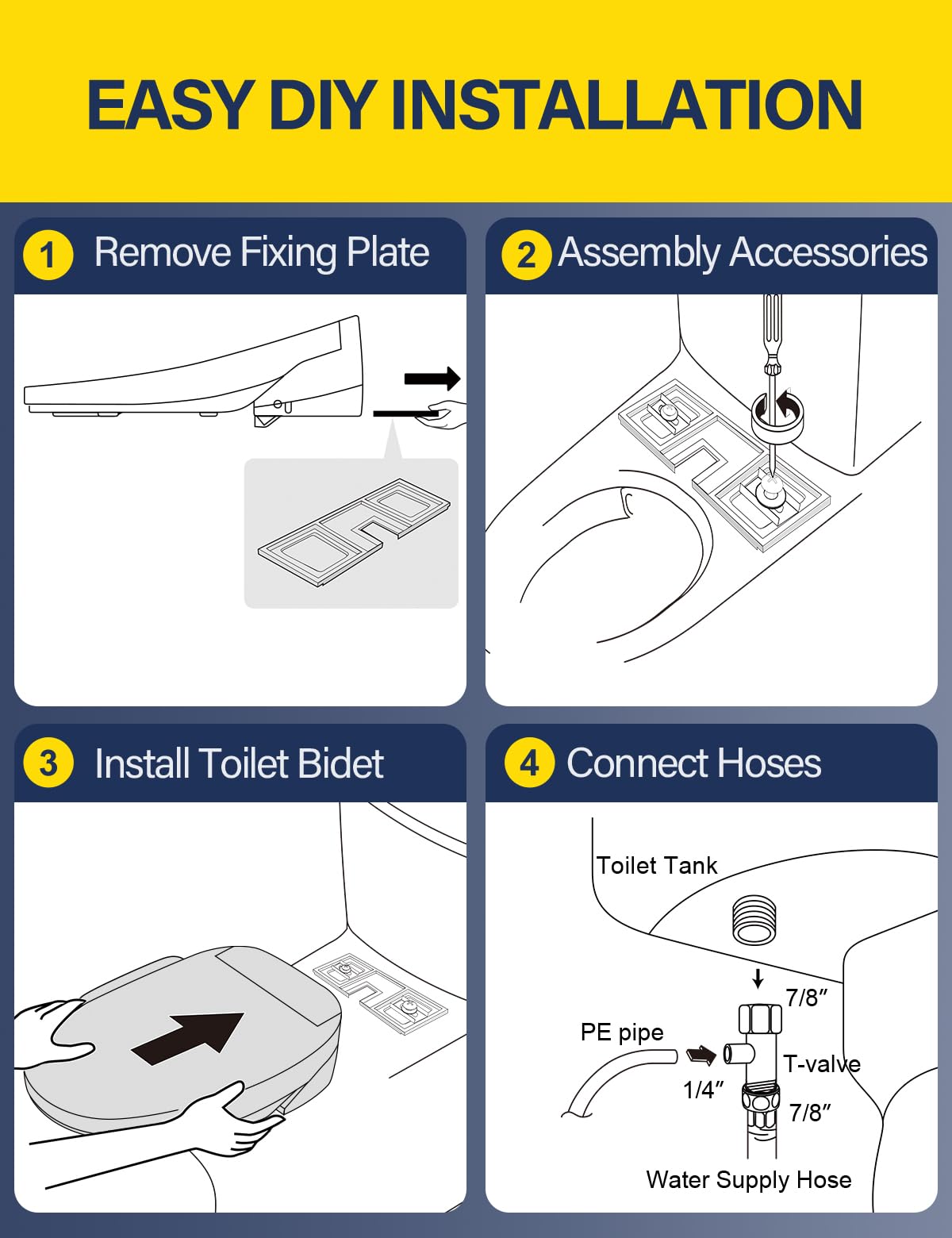 EASY DIY INSTALLATION

1 Remove Fixing Plate

2 Assembly Accessories

3 Install Toilet Bidet

4 Connect Hoses

Toilet Tank

7/8″

PE pipe

T-valve

1/4″

7/8″

Water Supply Hose