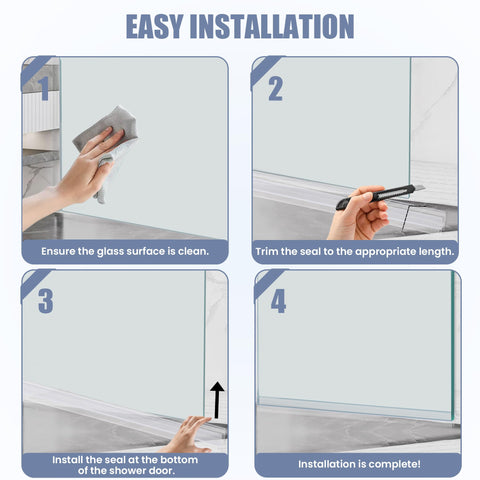 EASY INSTALLATION

1

Ensure the glass surface is clean.

2

Trim the seal to the appropriate length.

3

Install the seal at the bottom of the shower door.

4

Installation is complete!