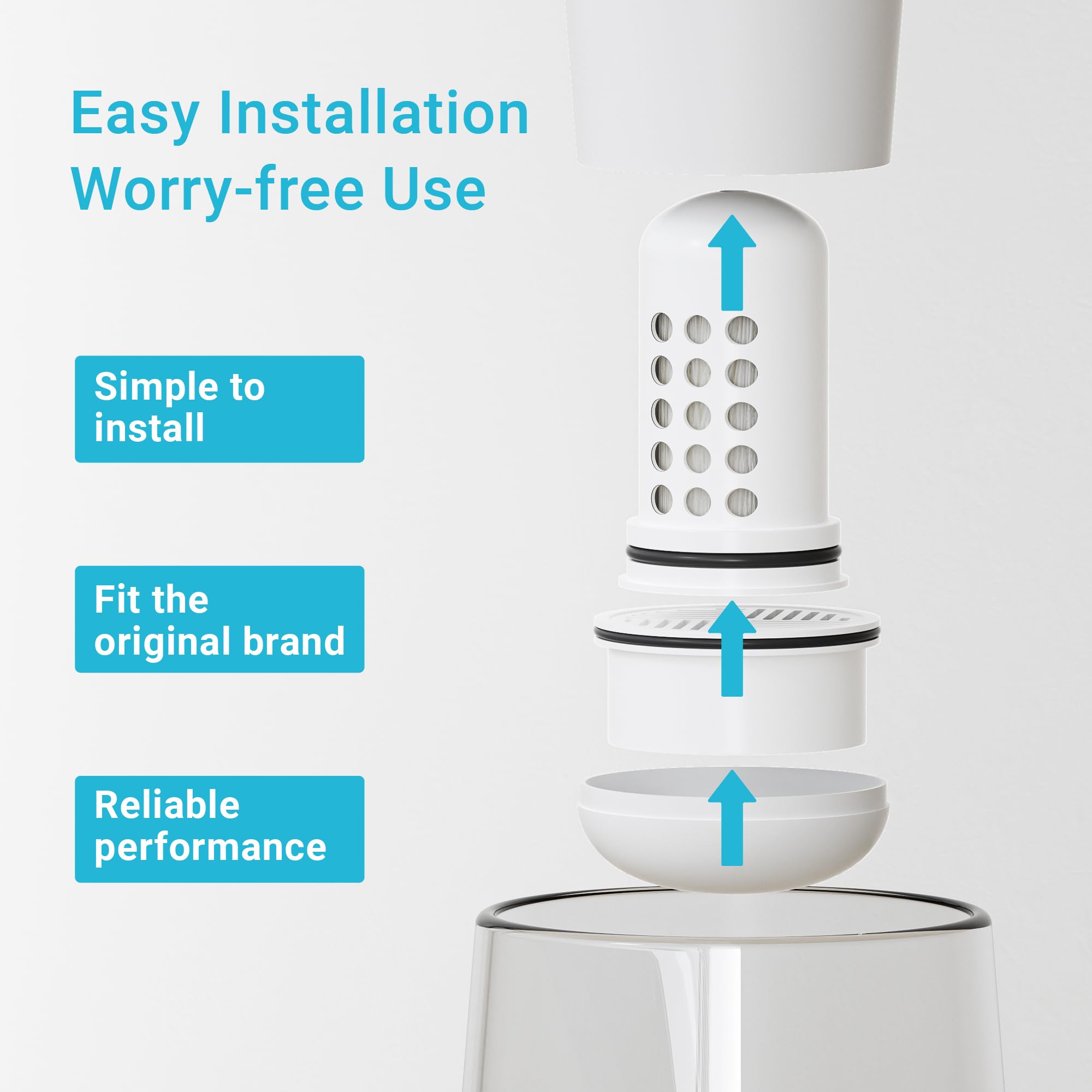 Easy Installation
Worry-free Use

Simple to install

Fit the original brand

Reliable performance