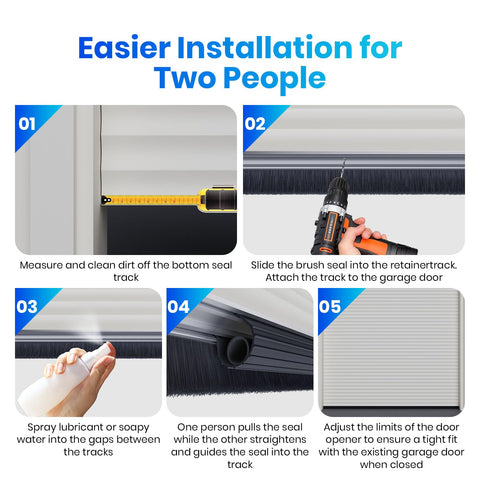 Easier Installation for Two People

01

Measure and clean dirt off the bottom seal track

02

Slide the brush seal into the retainertrack. Attach the track to the garage door

03

Spray lubricant or soapy water into the gaps between the tracks

04

One person pulls the seal while the other straightens and guides the seal into the track

05

Adjust the limits of the door opener to ensure a tight fit with the existing garage door when closed