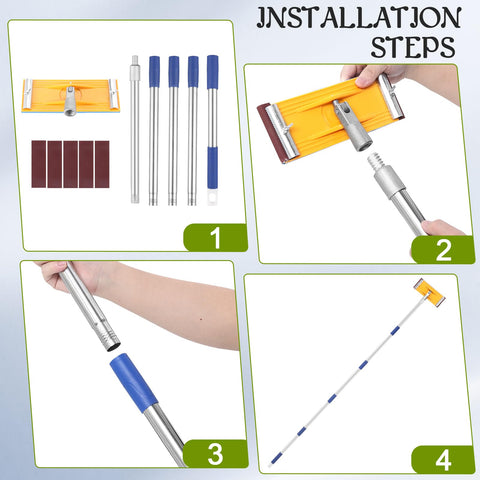 INSTALLATION STEPS

1

2

3

4