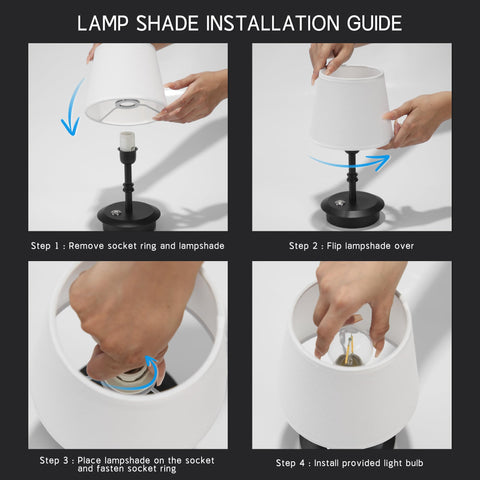 LAMP SHADE INSTALLATION GUIDE

Step 1 : Remove socket ring and lampshade

Step 2 : Flip lampshade over

Step 3 : Place lampshade on the socket and fasten socket ring

Step 4 : Install provided light bulb