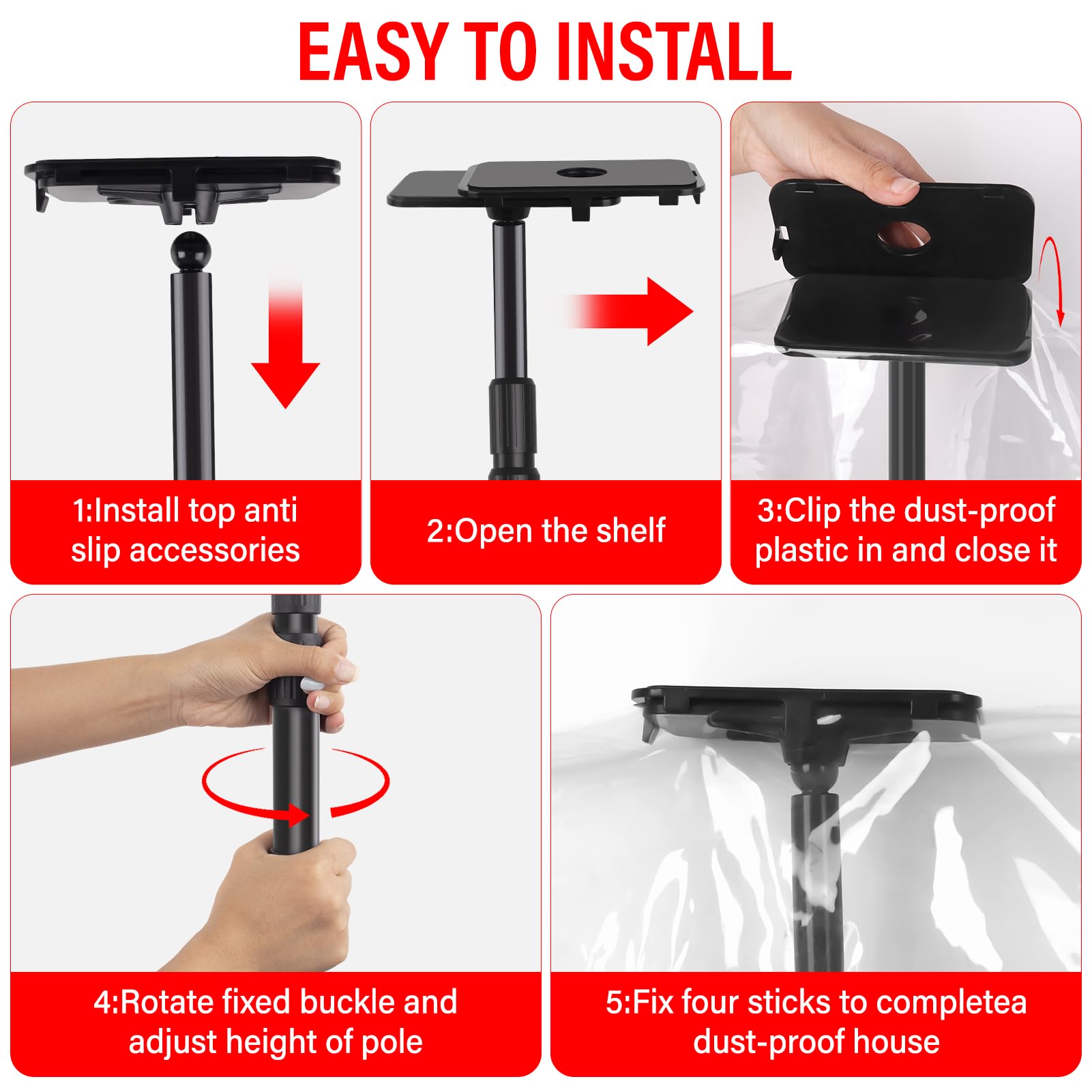 EASY TO INSTALL

1:Install top anti slip accessories

2:Open the shelf

3:Clip the dust-proof plastic in and close it

4:Rotate fixed buckle and adjust height of pole

5:Fix four sticks to completea dust-proof house