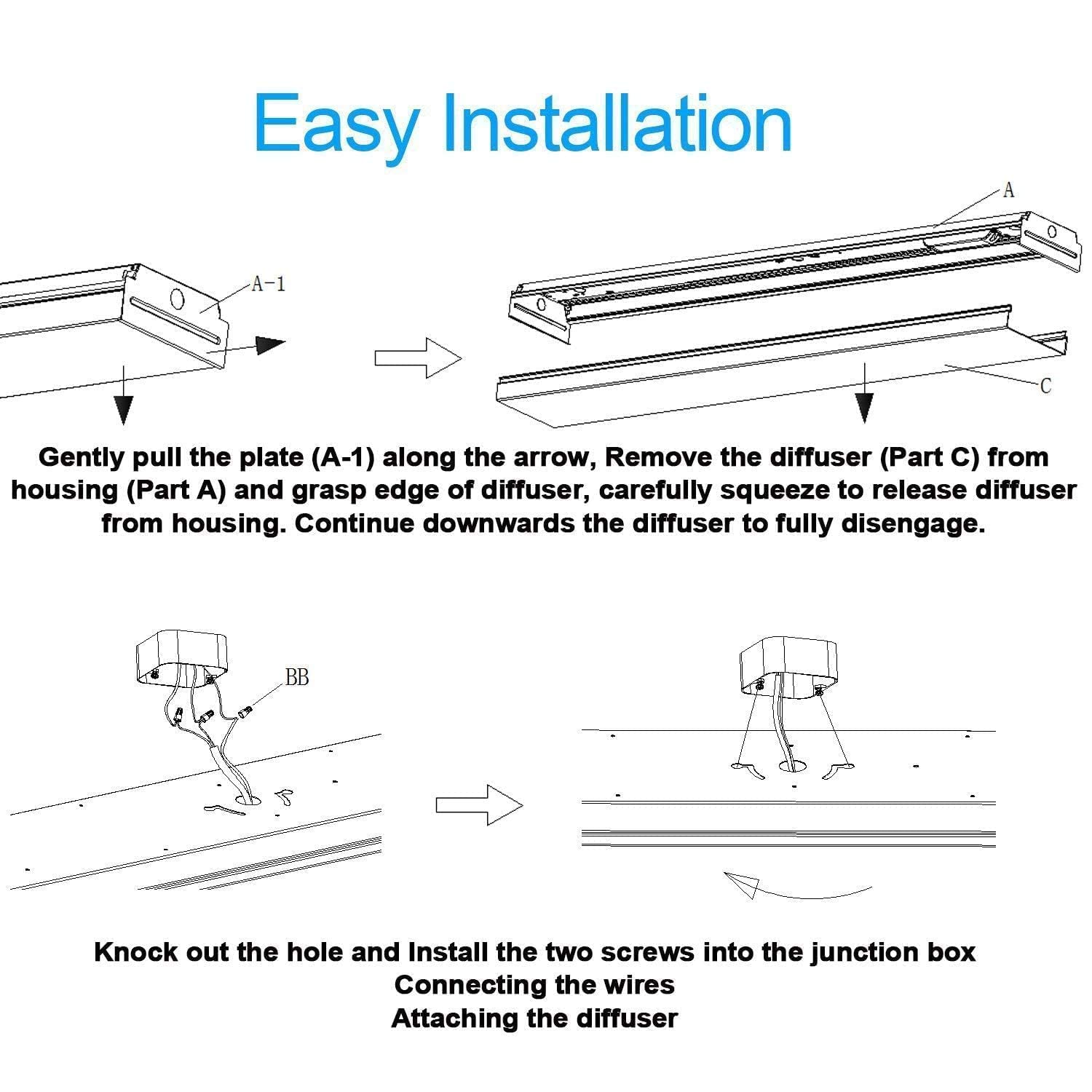 Easy Installation

A-1

A

C

Gently pull the plate (A-1) along the arrow, Remove the diffuser (Part C) from housing (Part A) and grasp edge of diffuser, carefully squeeze to release diffuser from housing. Continue downwards the diffuser to fully disengage.

BB

Knock out the hole and Install the two screws into the junction box
Connecting the wires
Attaching the diffuser