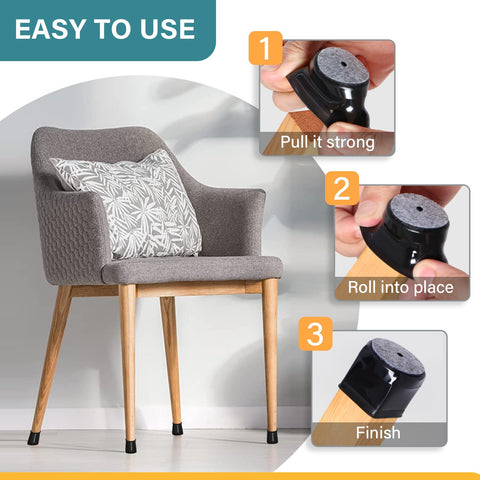 EASY TO USE

1
Pull it strong

2
Roll into place

3
Finish