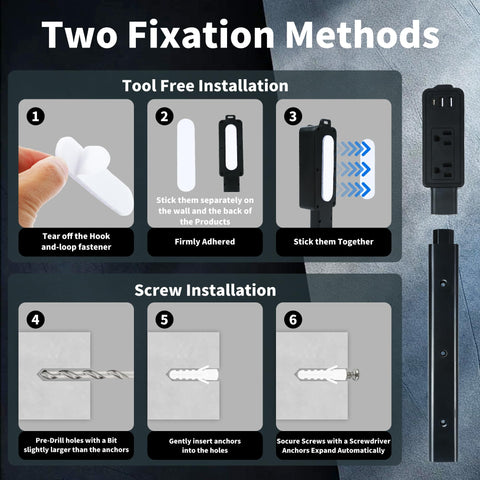 Two Fixation Methods

Tool Free Installation

1

Tear off the Hook and-loop fastener

2

Stick them separately on the wall and the back of the Products

Firmly Adhered

3

Stick them Together

Screw Installation

4

Pre-Drill holes with a Bit slightly larger than the anchors

5

Gently insert anchors into the holes

6

Socure Screws with a Screwdriver Anchors Expand Automatically