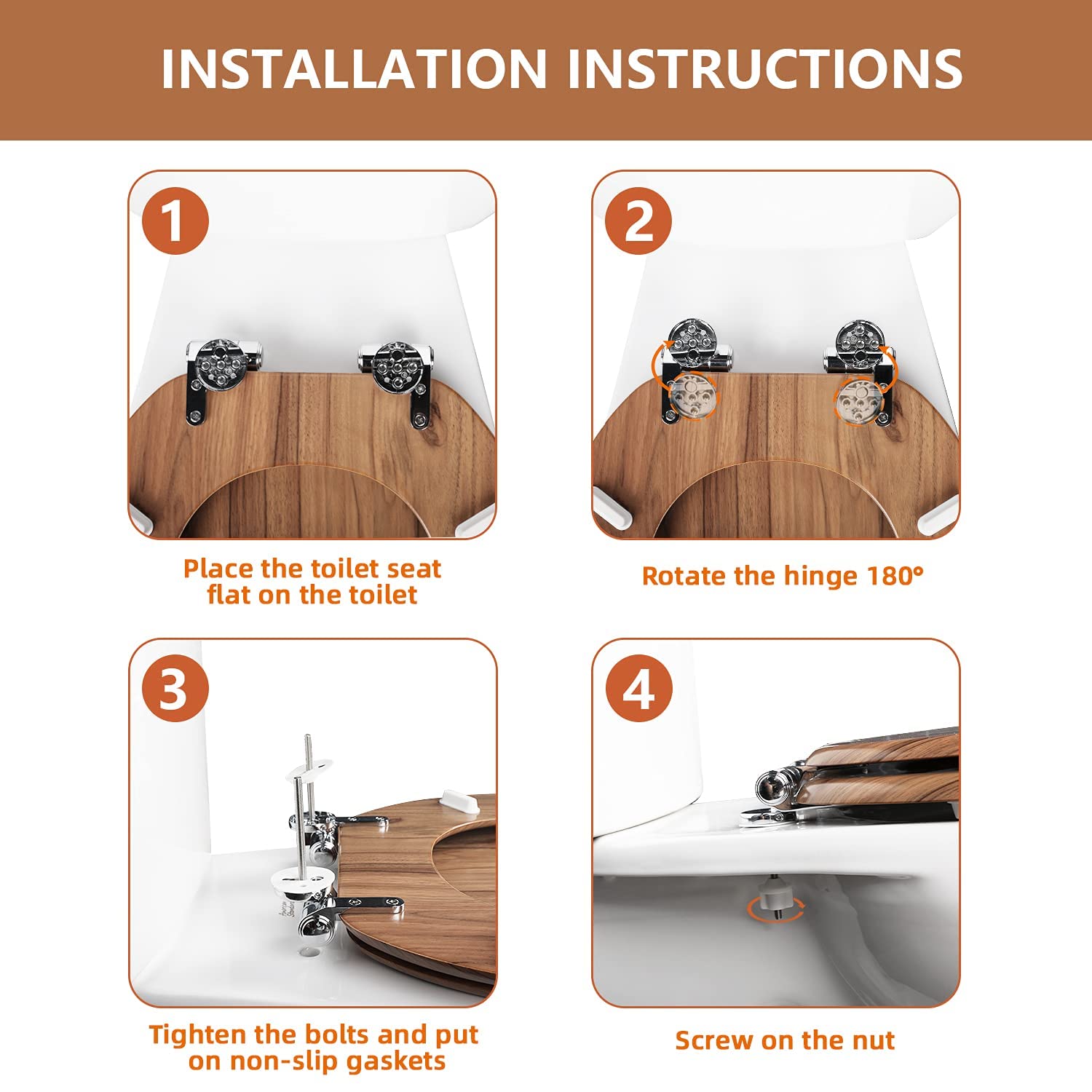 INSTALLATION INSTRUCTIONS

1

Place the toilet seat flat on the toilet

2

Rotate the hinge 180°

3

Tighten the bolts and put on non-slip gaskets

4

Screw on the nut