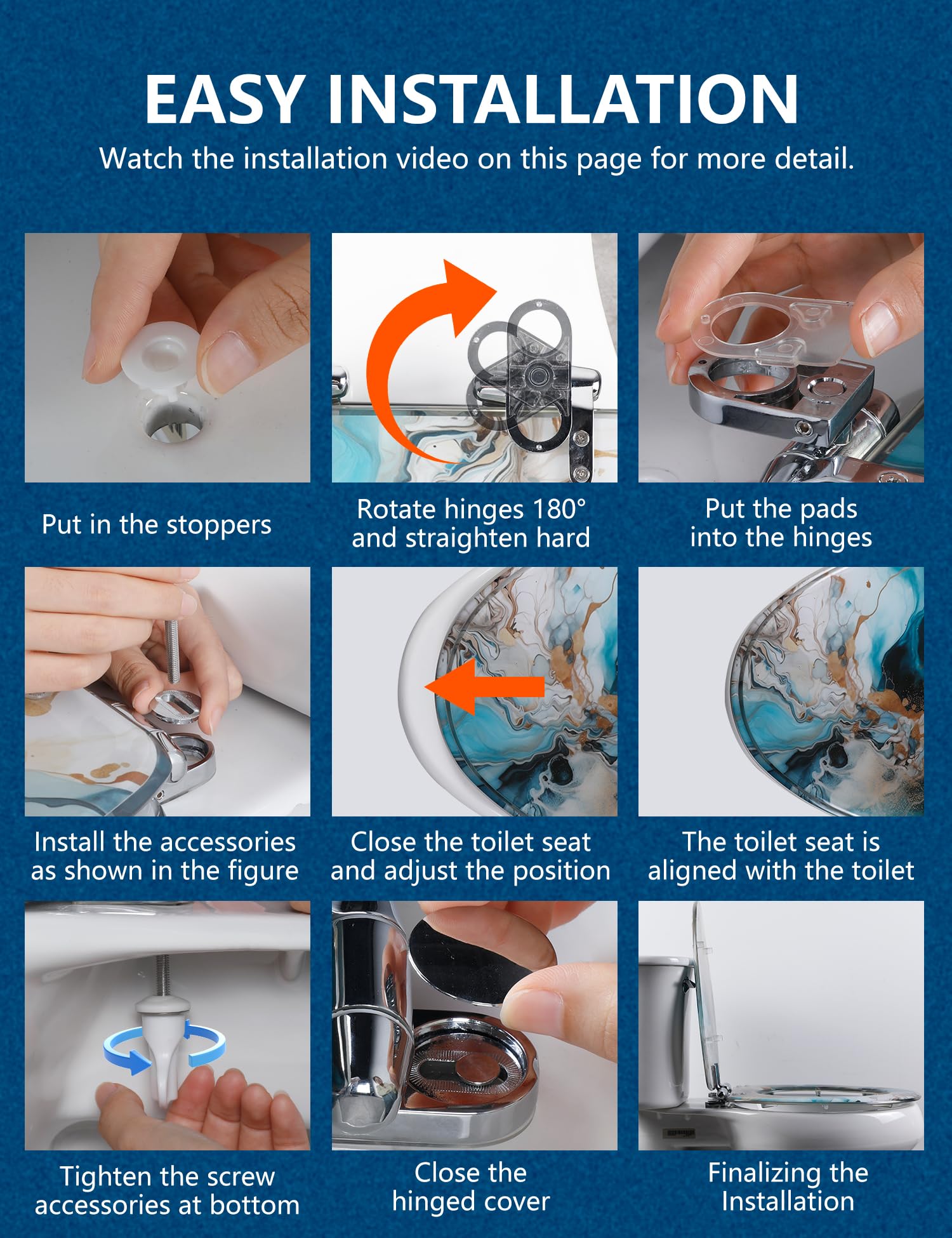 EASY INSTALLATION

Watch the installation video on this page for more detail.

Put in the stoppers

Rotate hinges 180° and straighten hard

Put the pads into the hinges

Install the accessories as shown in the figure

Close the toilet seat and adjust the position

The toilet seat is aligned with the toilet

Tighten the screw accessories at bottom

Close the hinged cover

Finalizing the Installation