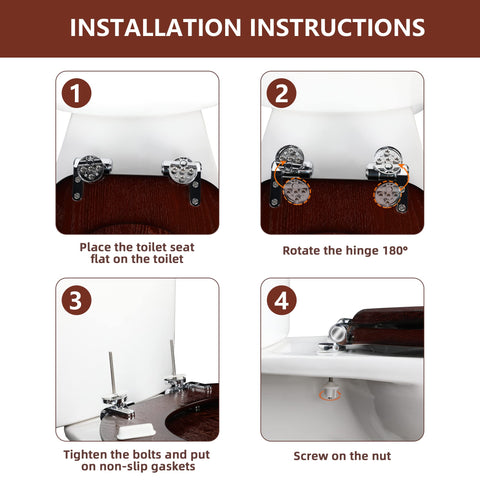 INSTALLATION INSTRUCTIONS

1

Place the toilet seat flat on the toilet

2

Rotate the hinge 180°

3

Tighten the bolts and put on non-slip gaskets

4

Screw on the nut