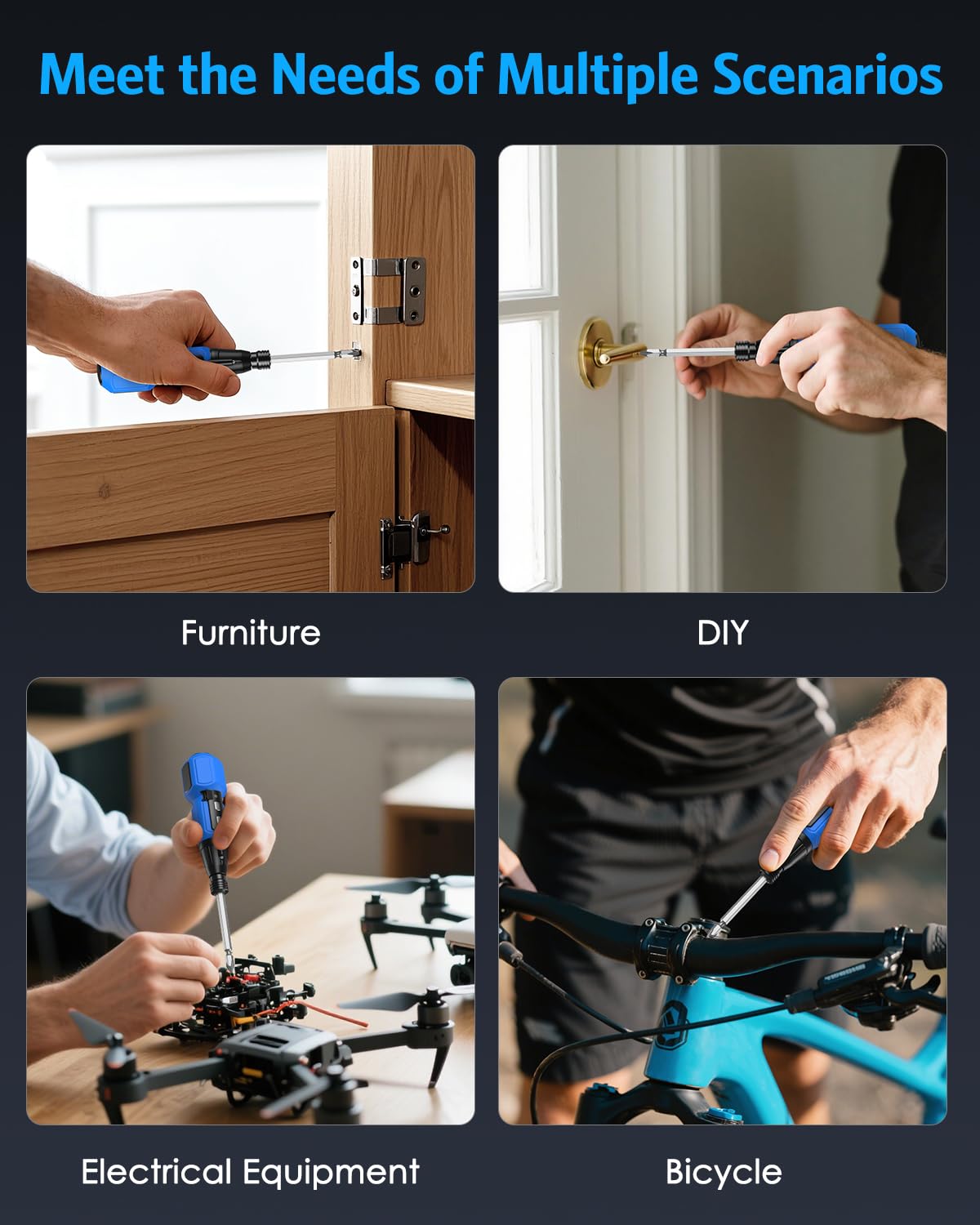 Meet the Needs of Multiple Scenarios

Furniture

DIY

Electrical Equipment

Bicycle