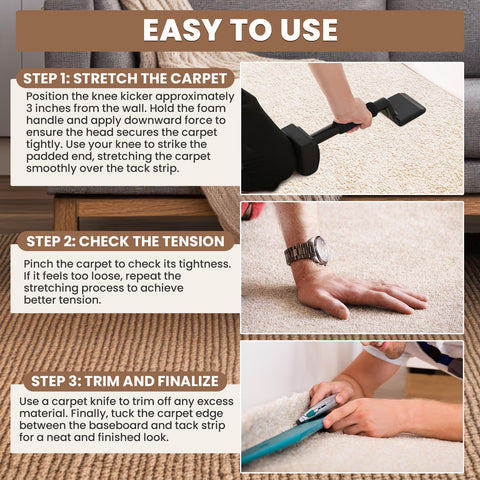 EASY TO USE

STEP 1: STRETCH THE CARPET

Position the knee kicker approximately 3 inches from the wall. Hold the foam handle and apply downward force to ensure the head secures the carpet tightly. Use your knee to strike the padded end, stretching the carpet smoothly over the tack strip.

STEP 2: CHECK THE TENSION

Pinch the carpet to check its tightness. If it feels too loose, repeat the stretching process to achieve better tension.

STEP 3: TRIM AND FINALIZE

Use a carpet knife to trim off any excess material. Finally, tuck the carpet edge between the baseboard and tack strip for a neat and finished look.