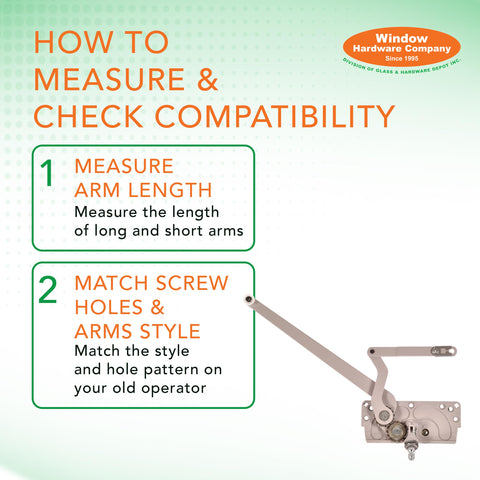 HOW TO MEASURE & CHECK COMPATIBILITY

Window Hardware Company
Since 1995
DIVISION OF GLASS & HARDWARE DEPOT INC.

1 MEASURE ARM LENGTH
Measure the length of long and short arms

2 MATCH SCREW HOLES & ARMS STYLE
Match the style and hole pattern on your old operator