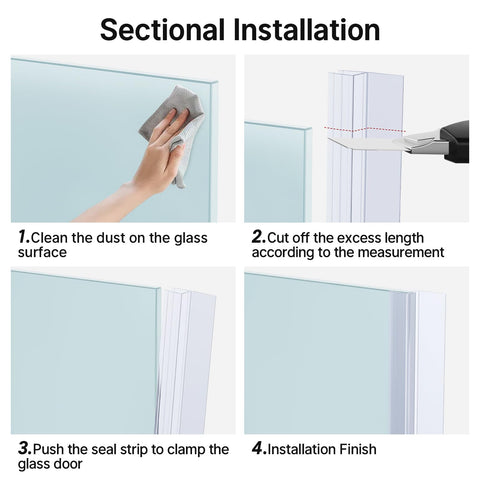 Sectional Installation

1.Clean the dust on the glass surface

2.Cut off the excess length according to the measurement

3.Push the seal strip to clamp the glass door

4.Installation Finish