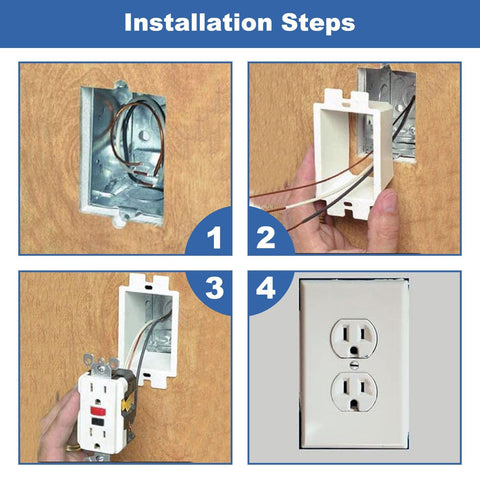 Installation Steps

1

2

3

4