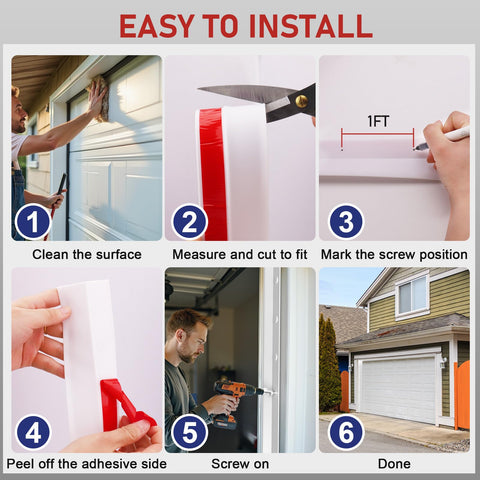 EASY TO INSTALL

1
Clean the surface

2
Measure and cut to fit

1FT
3
Mark the screw position

4
Peel off the adhesive side

5
Screw on

6
Done