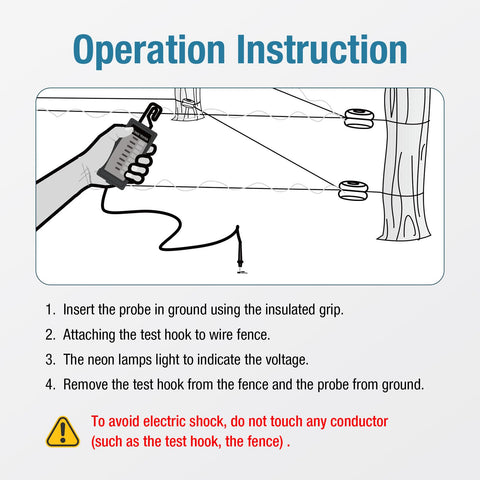 Operation Instruction

1. Insert the probe in ground using the insulated grip.
2. Attaching the test hook to wire fence.
3. The neon lamps light to indicate the voltage.
4. Remove the test hook from the fence and the probe from ground.

To avoid electric shock, do not touch any conductor (such as the test hook, the fence) .