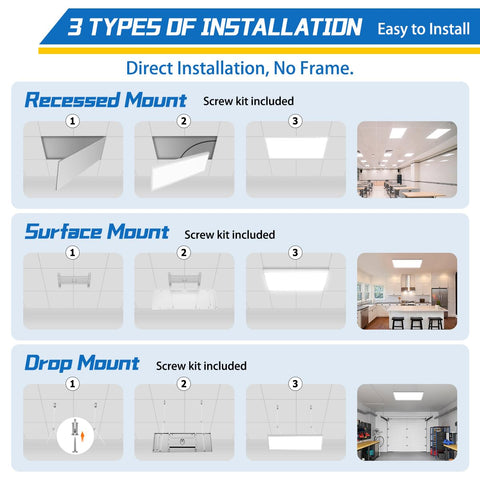 3 TYPES OF INSTALLATION Easy to Install

Direct Installation, No Frame.

Recessed Mount Screw kit included

1 2 3

Surface Mount Screw kit included

1 2 3

Drop Mount Screw kit included

1 2 3