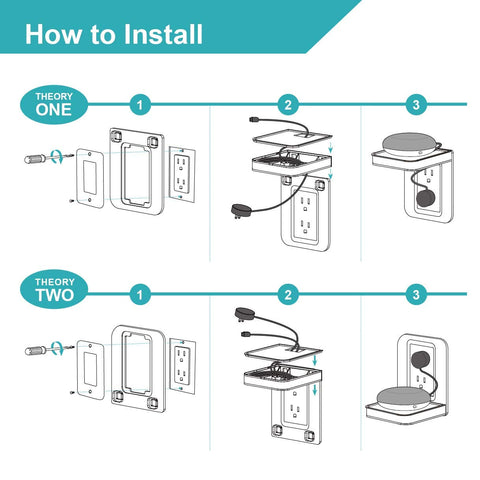 How to Install

THEORY ONE

1

2

3

THEORY TWO

1

2

3