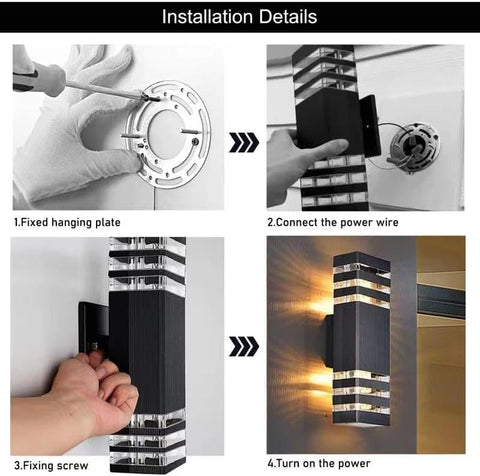 Installation Details

1.Fixed hanging plate

2.Connect the power wire

3.Fixing screw

4.Turn on the power