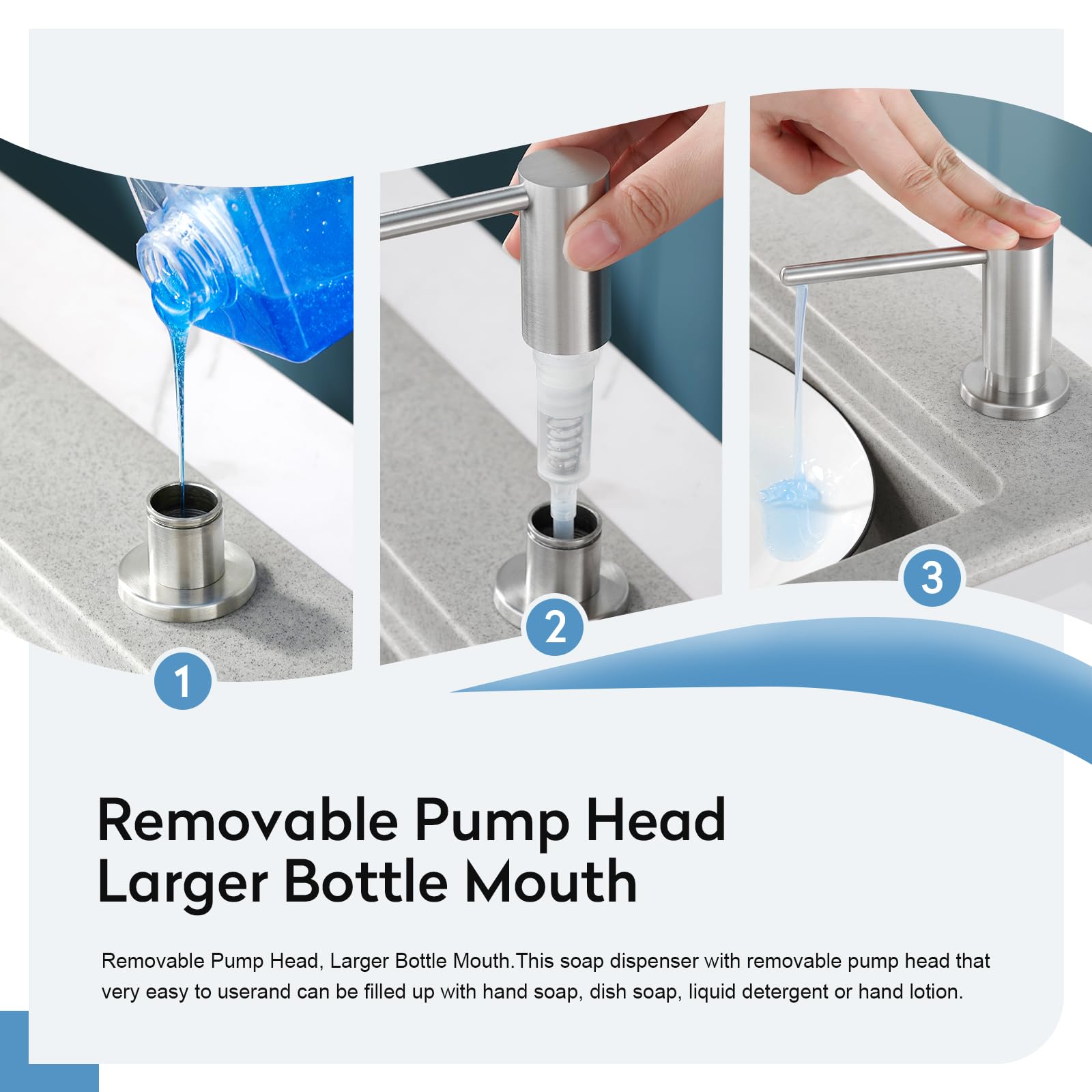 1

2

3

Removable Pump Head
Larger Bottle Mouth

Removable Pump Head, Larger Bottle Mouth.This soap dispenser with removable pump head that very easy to userand can be filled up with hand soap, dish soap, liquid detergent or hand lotion.