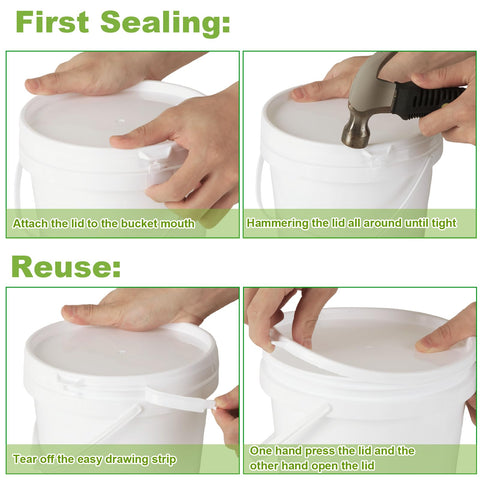 First Sealing:

Attach the lid to the bucket mouth

Hammering the lid all around until tight

Reuse:

Tear off the easy drawing strip

One hand press the lid and the other hand open the lid