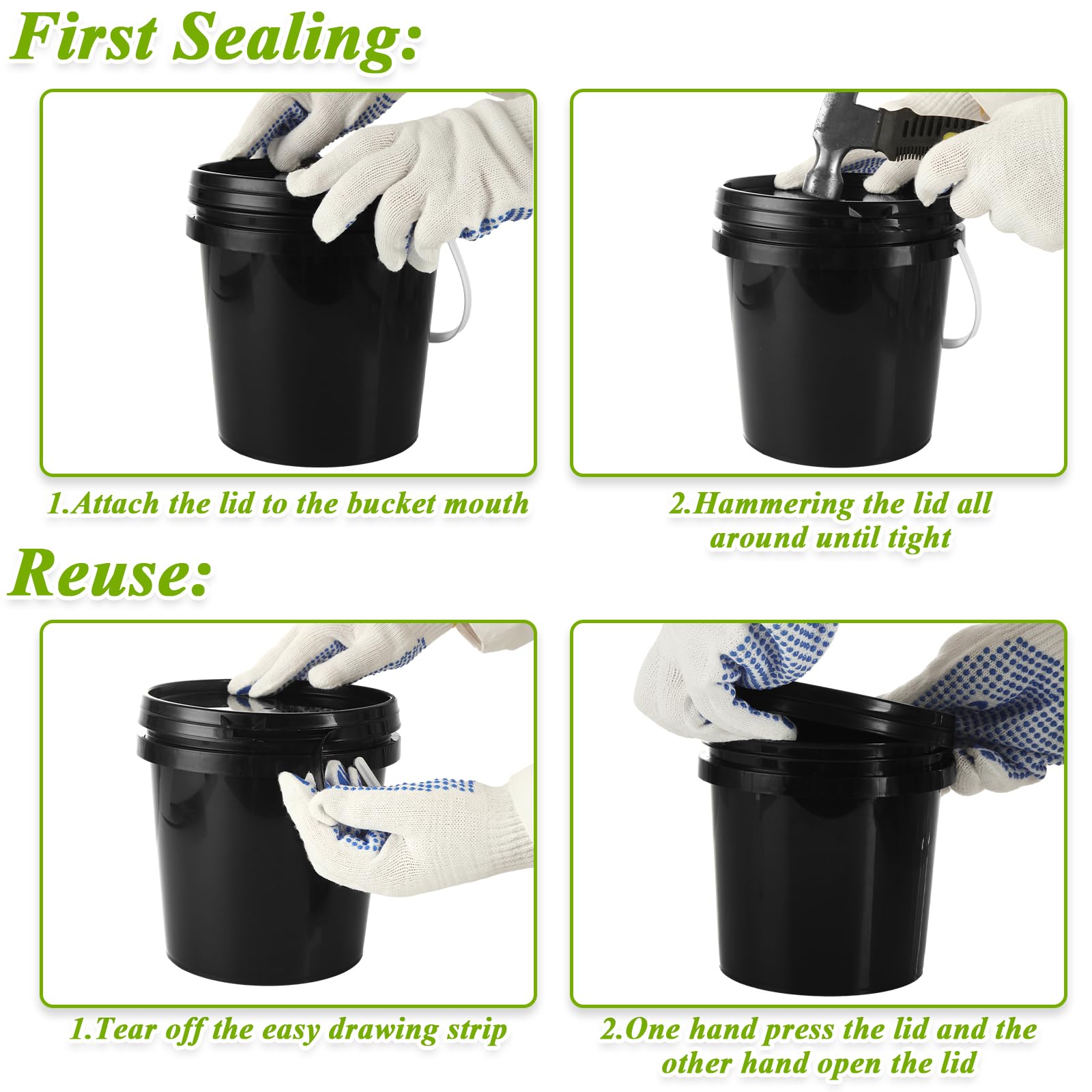 First Sealing:

1.Attach the lid to the bucket mouth

2.Hammering the lid all around until tight

Reuse:

1.Tear off the easy drawing strip

2.One hand press the lid and the other hand open the lid