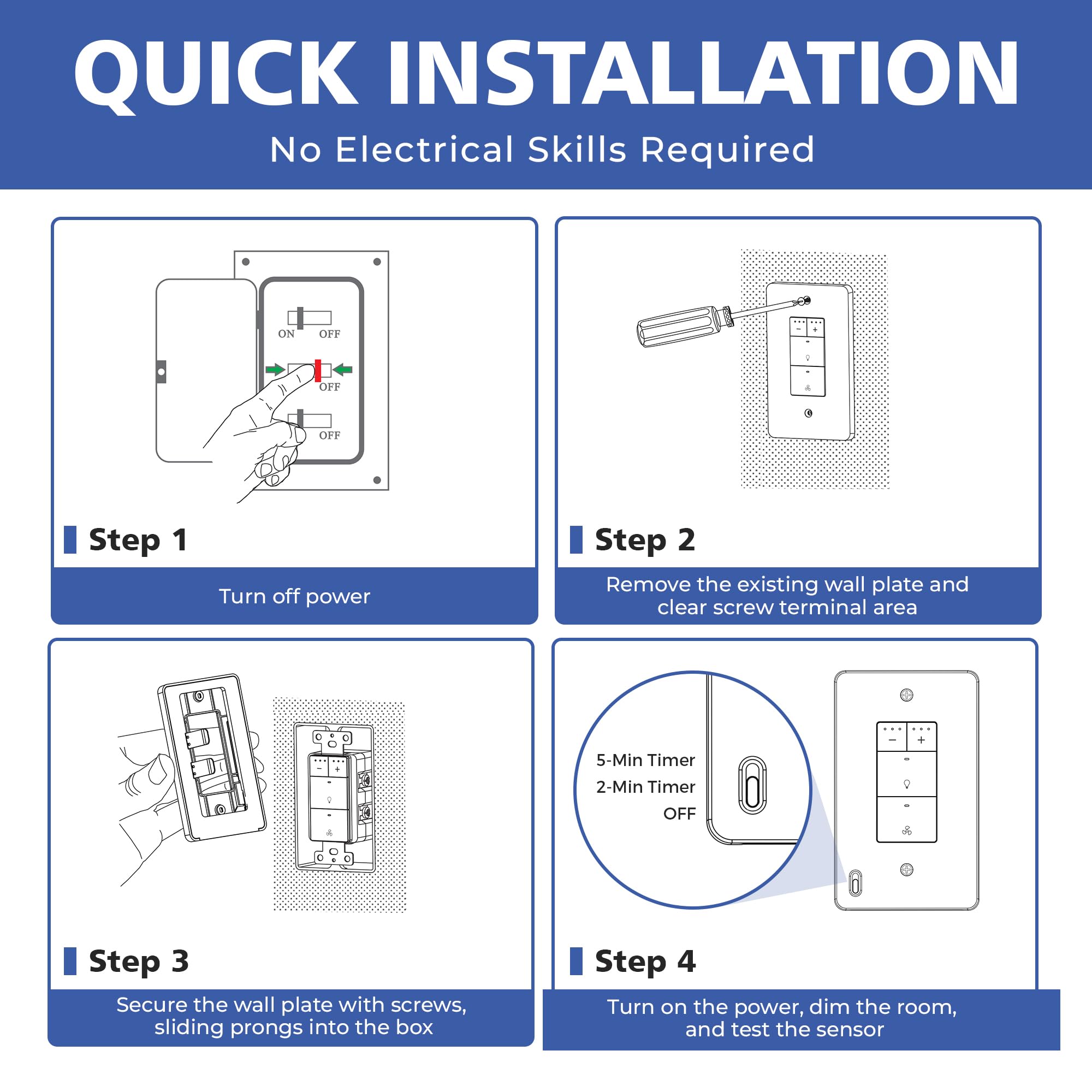 QUICK INSTALLATION
No Electrical Skills Required

ON OFF
OFF
OFF

Step 1
Turn off power

−
+

Step 2
Remove the existing wall plate and clear screw terminal area

−
+

Step 3
Secure the wall plate with screws, sliding prongs into the box

5-Min Timer
2-Min Timer
OFF

−
+

Step 4
Turn on the power, dim the room, and test the sensor