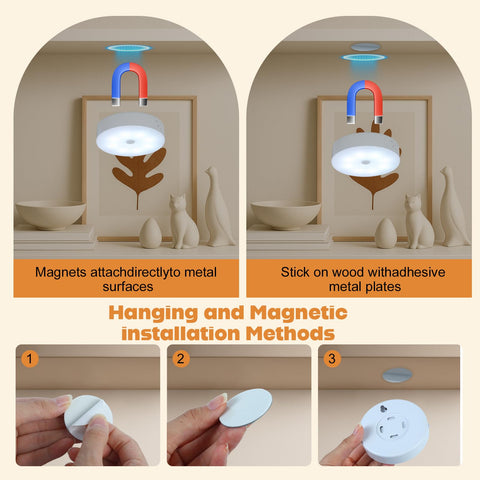 Magnets attachdirectlyto metal surfaces

Stick on wood withadhesive metal plates

Hanging and Magnetic installation Methods

1

2

3