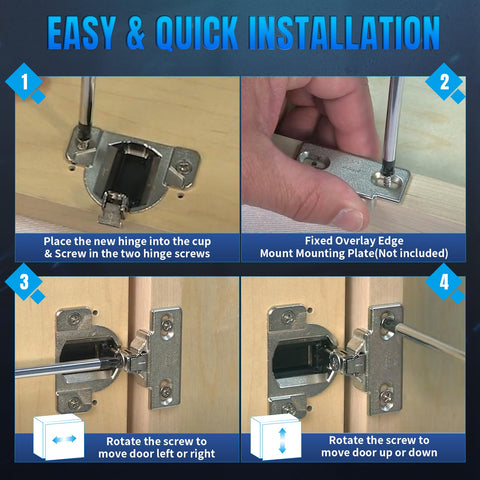 EASY & QUICK INSTALLATION

1

Place the new hinge into the cup & Screw in the two hinge screws

2

Fixed Overlay Edge Mount Mounting Plate(Not included)

3

Rotate the screw to move door left or right

4

Rotate the screw to move door up or down