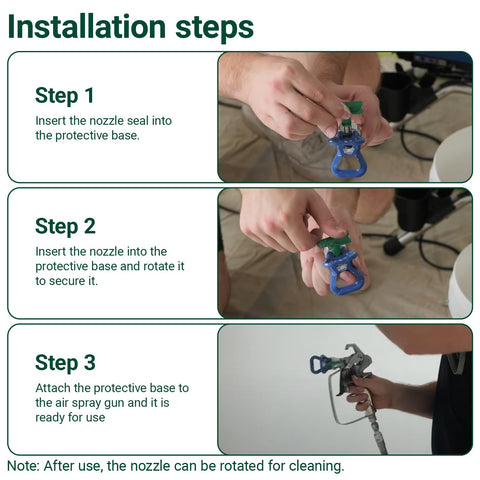 Installation steps

Step 1
Insert the nozzle seal into the protective base.

Step 2
Insert the nozzle into the protective base and rotate it to secure it.

Step 3
Attach the protective base to the air spray gun and it is ready for use

Note: After use, the nozzle can be rotated for cleaning.