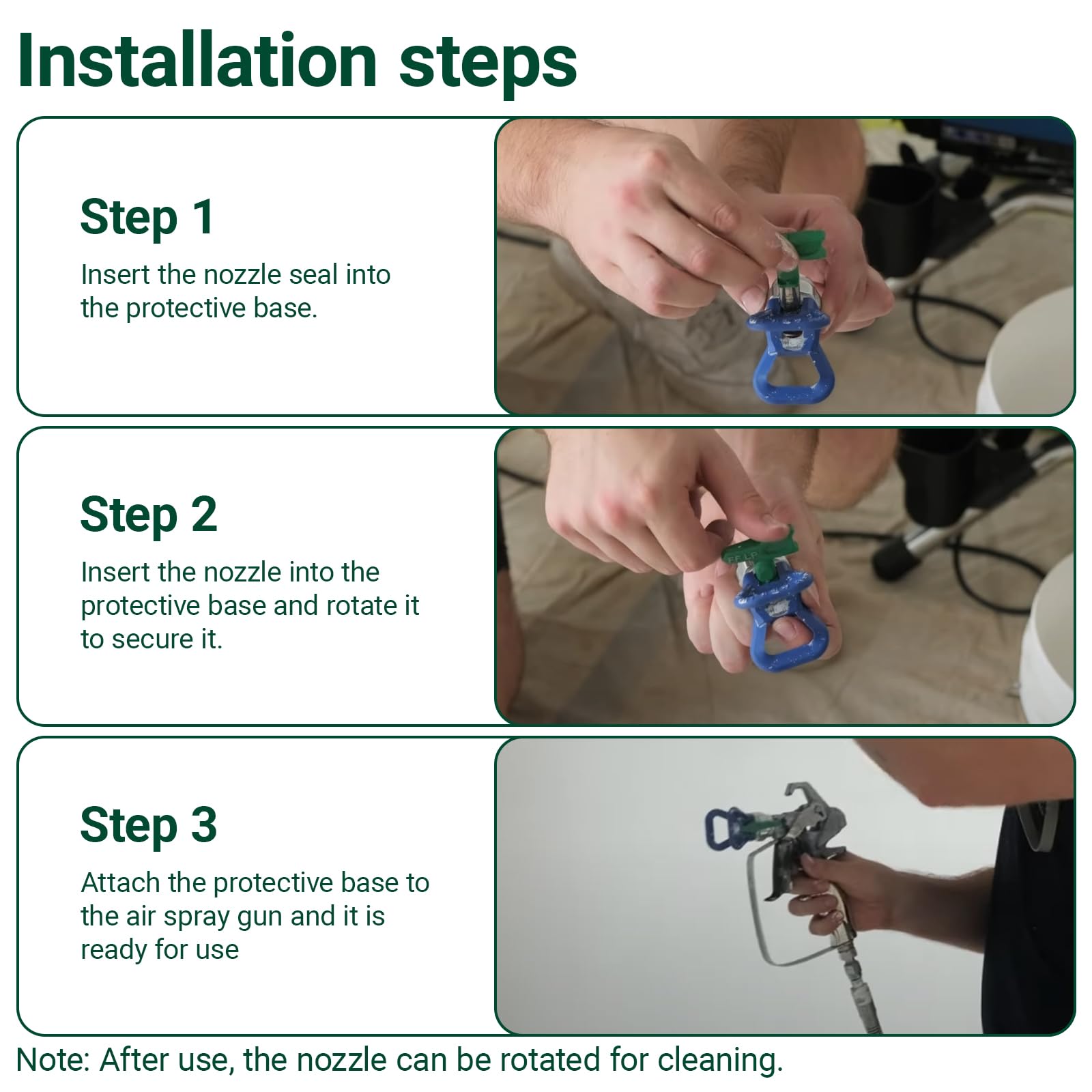 Installation steps

Step 1

Insert the nozzle seal into the protective base.

Step 2

Insert the nozzle into the protective base and rotate it to secure it.

Step 3

Attach the protective base to the air spray gun and it is ready for use

Note: After use, the nozzle can be rotated for cleaning.