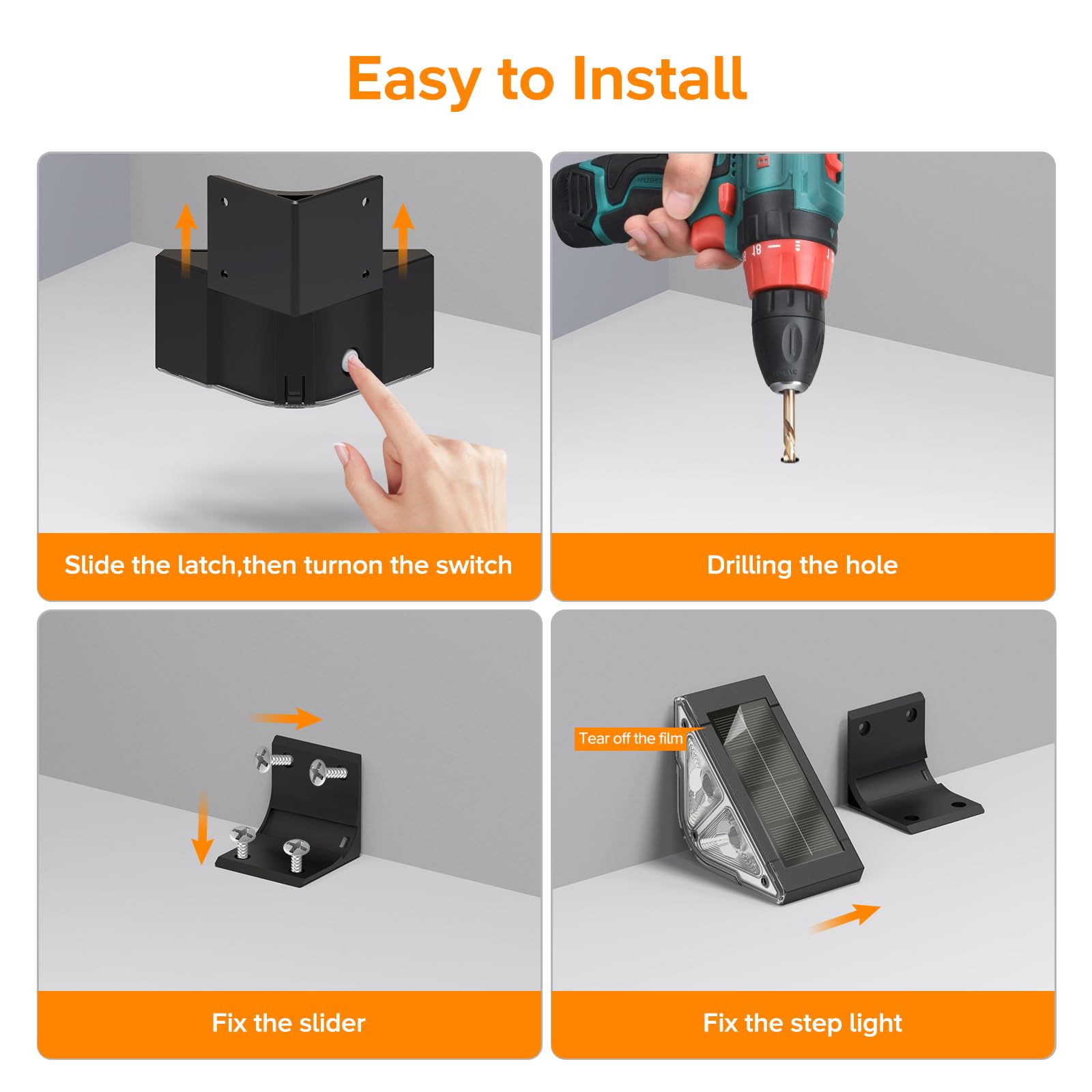 Easy to Install

Slide the latch,then turnon the switch

Drilling the hole

Fix the slider

Tear off the film

Fix the step light