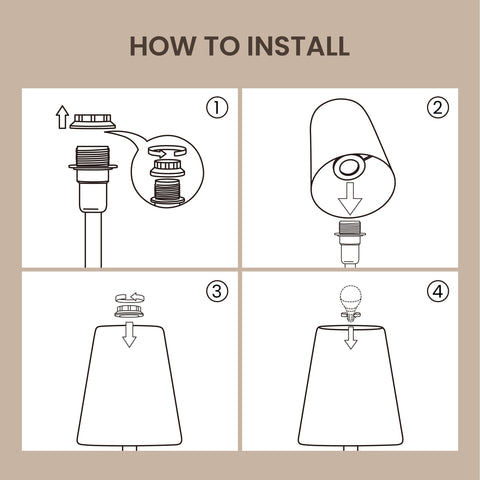 HOW TO INSTALL

①

②

③

④