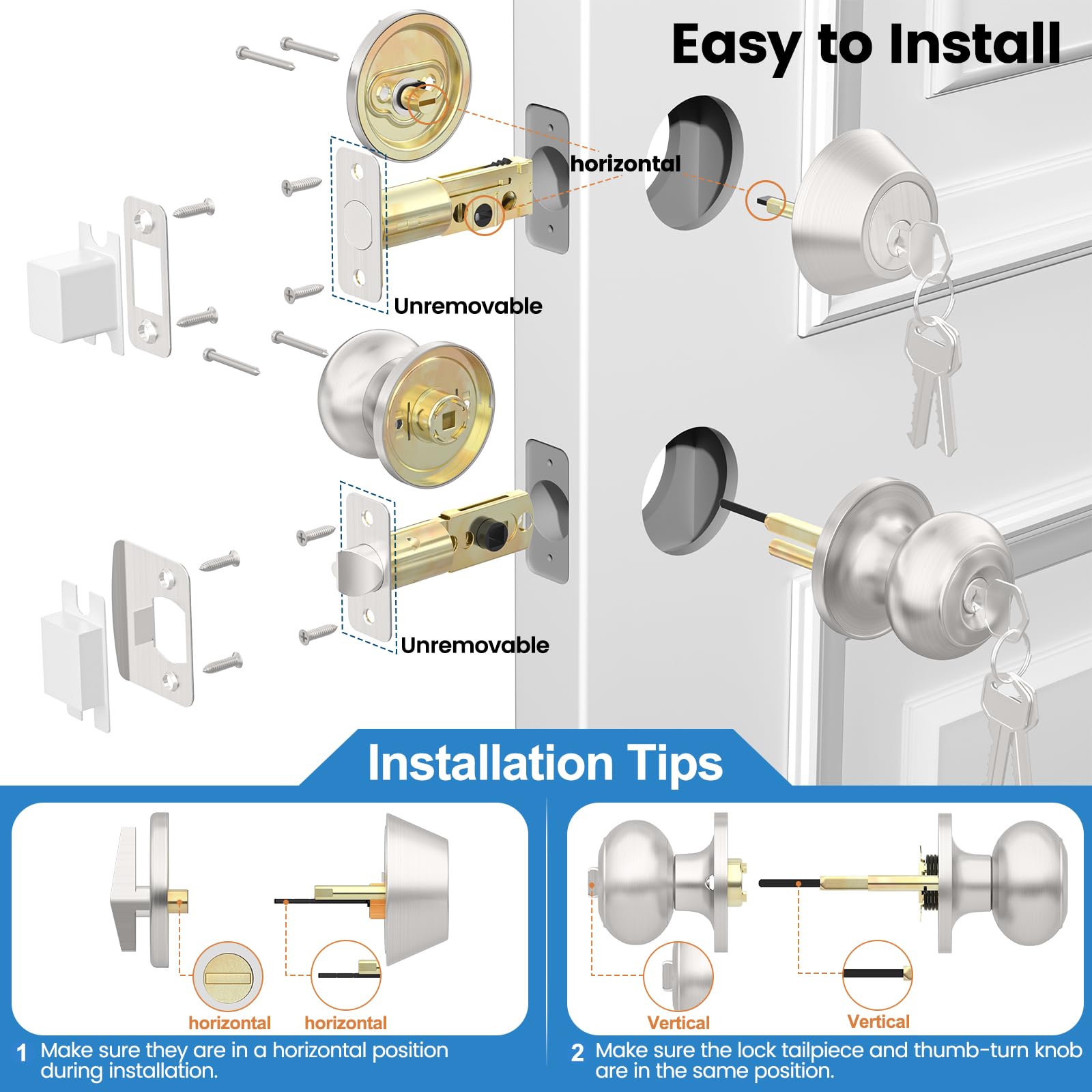 Easy to Install

horizontal

Unremovable

Unremovable

Installation Tips

horizontal horizontal

1 Make sure they are in a horizontal position during installation.

Vertical Vertical

2 Make sure the lock tailpiece and thumb-turn knob are in the same position.