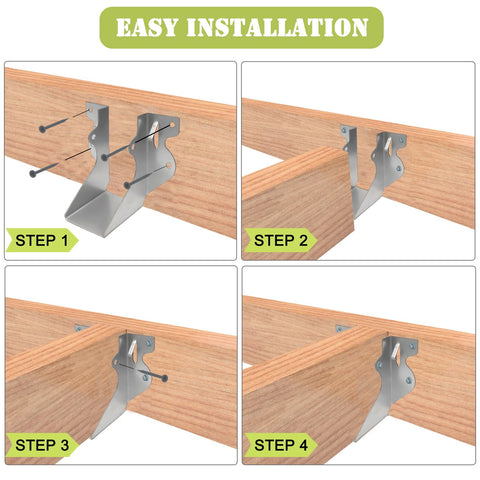 EASY INSTALLATION

STEP 1

STEP 2

STEP 3

STEP 4