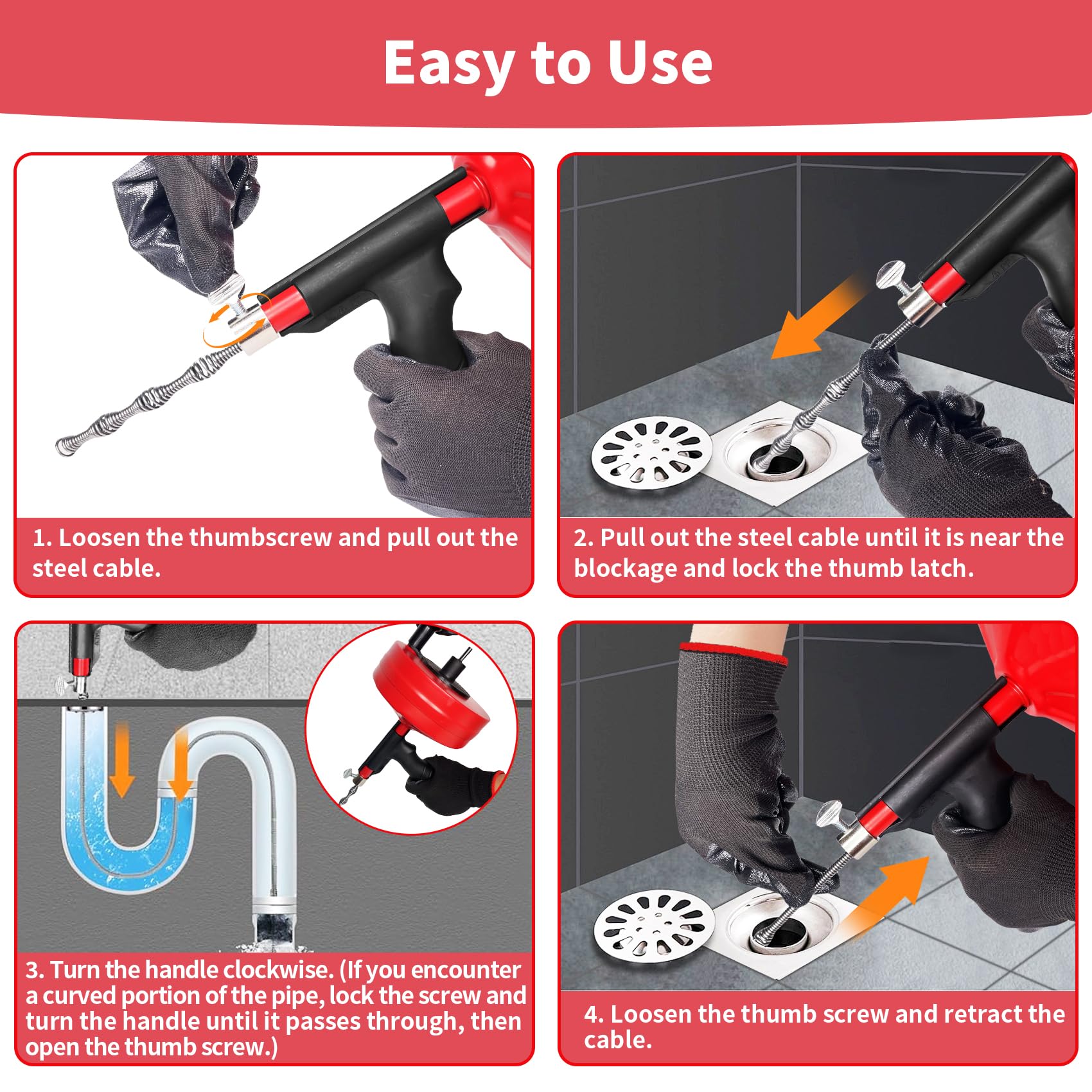 Easy to Use

1. Loosen the thumbscrew and pull out the steel cable.

2. Pull out the steel cable until it is near the blockage and lock the thumb latch.

3. Turn the handle clockwise. (If you encounter a curved portion of the pipe, lock the screw and turn the handle until it passes through, then open the thumb screw.)

4. Loosen the thumb screw and retract the cable.